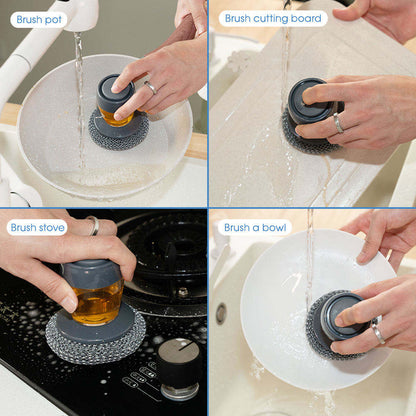 Brush pot

Brush cutting board

Brush stove

Brush a bowl